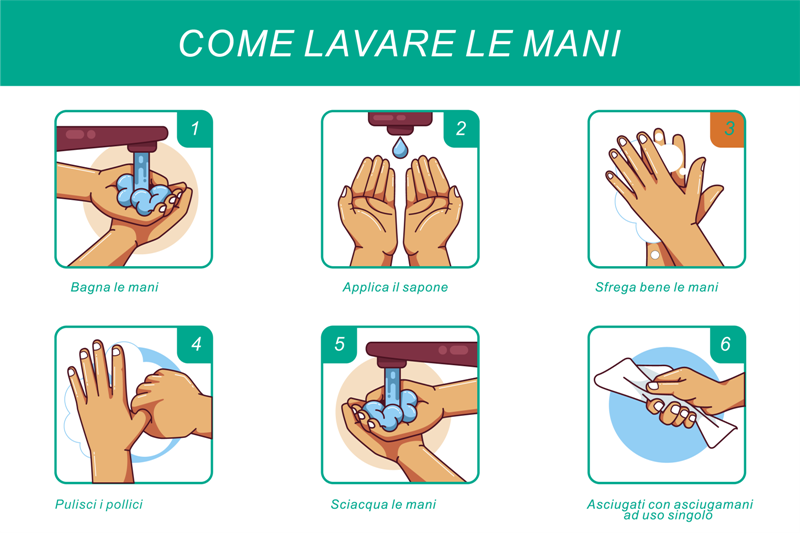 COME LAVARE LE MANI

1

Bagna le mani

2

Applica il sapone

3

Sfrega bene le mani

4

Pulisci i pollici

5

Sciacqua le mani

6

Asciugati con asciugamani ad uso singolo